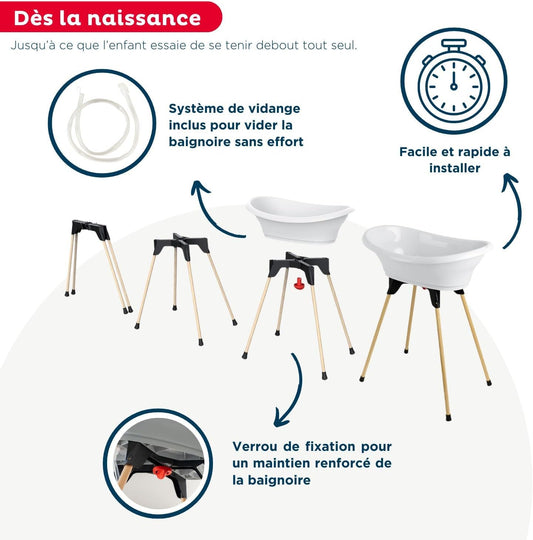 Dès la naissance

Jusqu'à ce que l'enfant essaie de se tenir debout tout seul.

Système de vidange inclus pour vider la baignoire sans effort

Facile et rapide à installer

Verrou de fixation pour un maintien renforcé de la baignoire