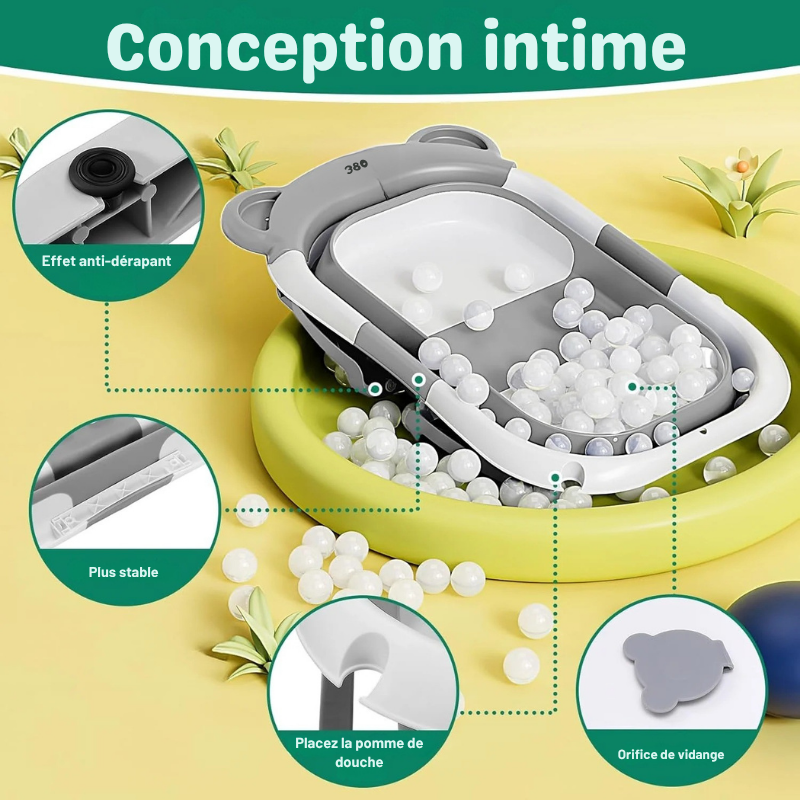 Conception intime

380

Effet anti-dérapant

Plus stable

Placez la pomme de douche

Orifice de vidange