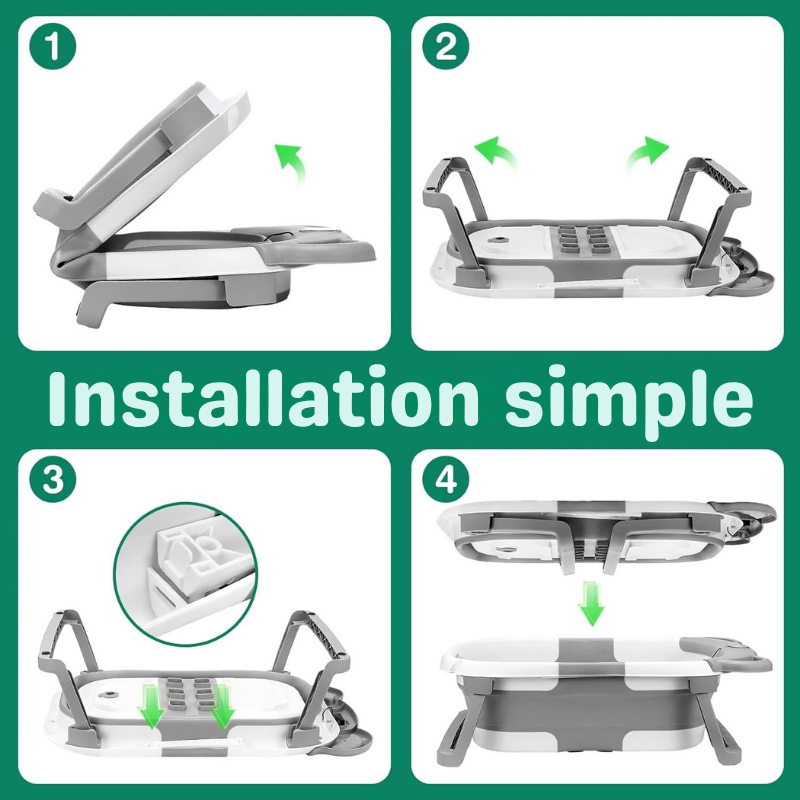 1

2

Installation simple

3

4