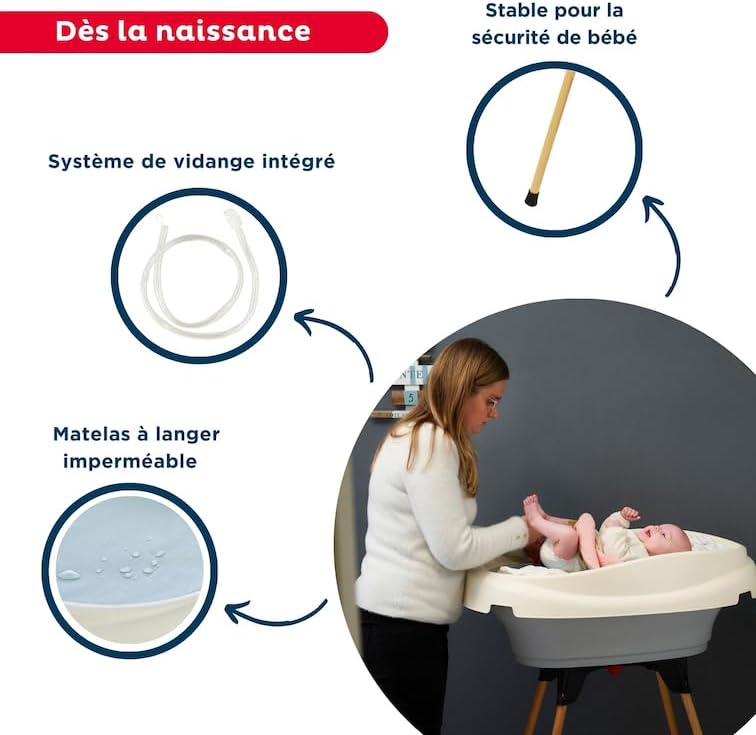 Dès la naissance

Stable pour la sécurité de bébé

Système de vidange intégré

Matelas à langer imperméable