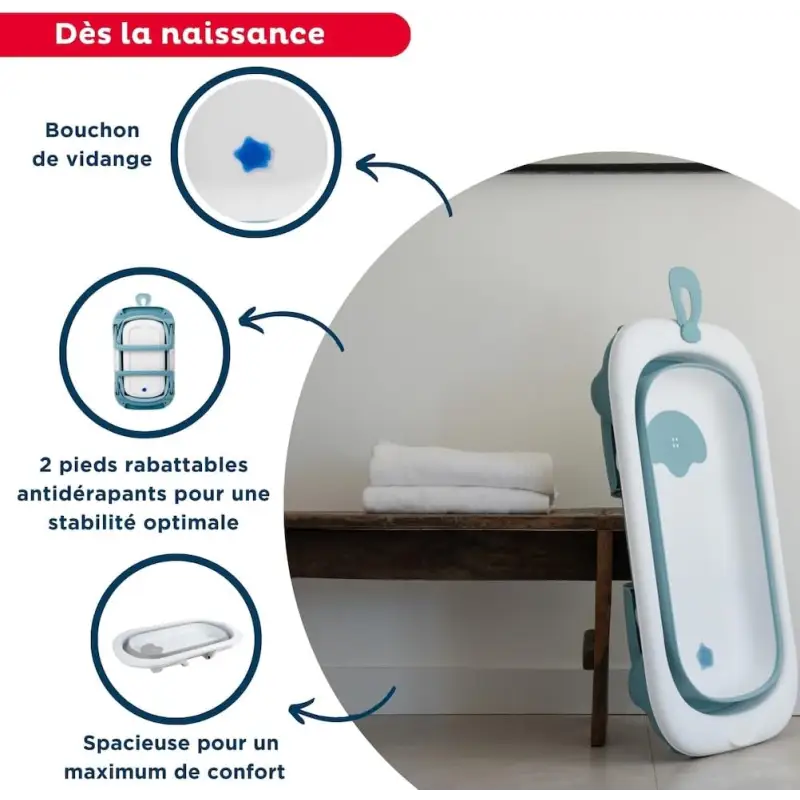 Dès la naissance

Bouchon de vidange

2 pieds rabattables antidérapants pour une stabilité optimale

Spacieuse pour un maximum de confort