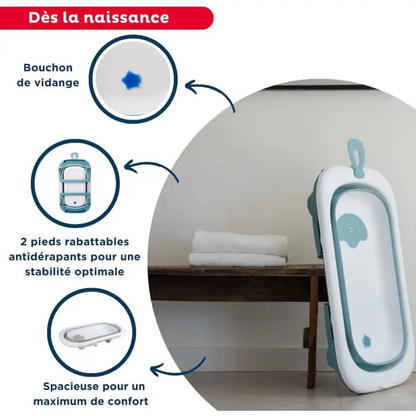 Dès la naissance

Bouchon de vidange

2 pieds rabattables antidérapants pour une stabilité optimale

Spacieuse pour un maximum de confort