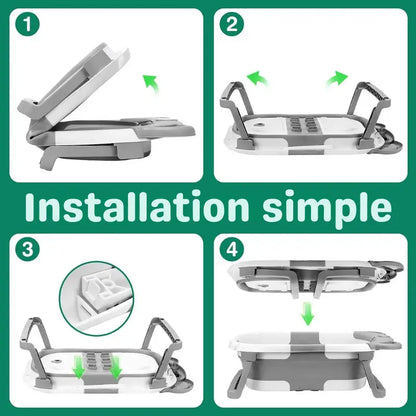 1

2

Installation simple

3

4