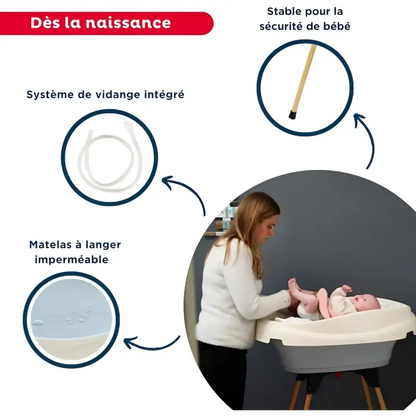 Dès la naissance

Stable pour la sécurité de bébé

Système de vidange intégré

Matelas à langer imperméable