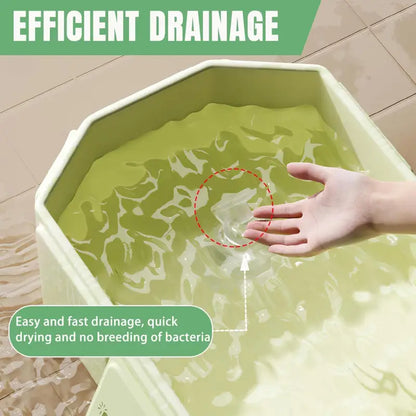 EFFICIENT DRAINAGE

Easy and fast drainage, quick drying and no breeding of bacteria