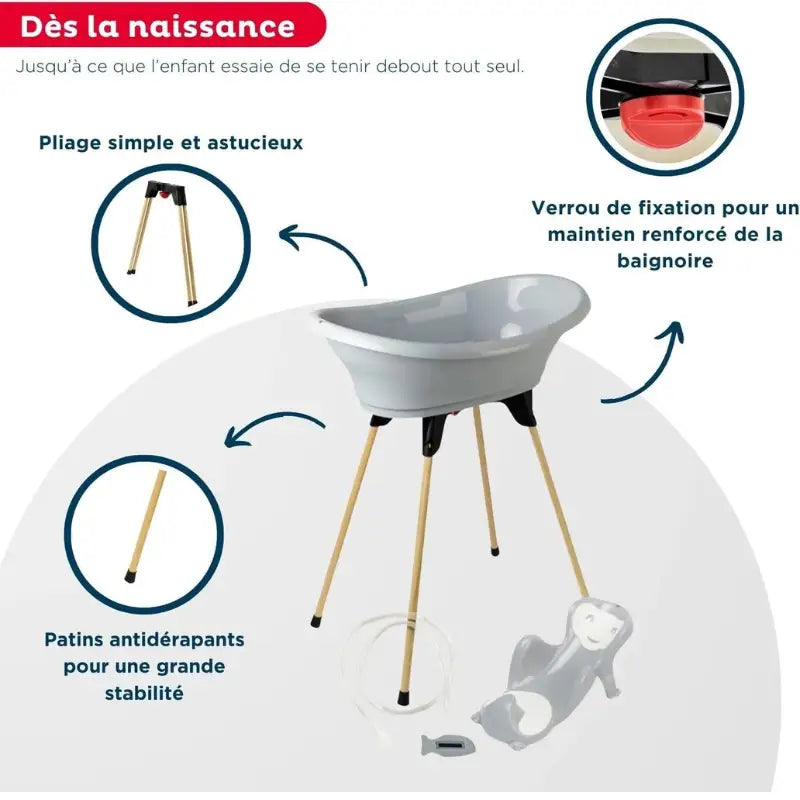 Dès la naissance

Jusqu'à ce que l'enfant essaie de se tenir debout tout seul.

Pliage simple et astucieux

Verrou de fixation pour un maintien renforcé de la baignoire

Patins antidérapants pour une grande stabilité