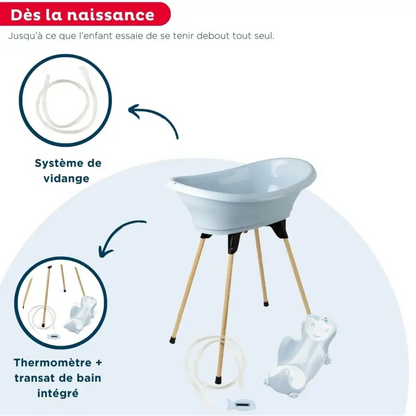 Dès la naissance

Jusqu'à ce que l'enfant essaie de se tenir debout tout seul.

Système de vidange

Thermomètre + transat de bain intégré